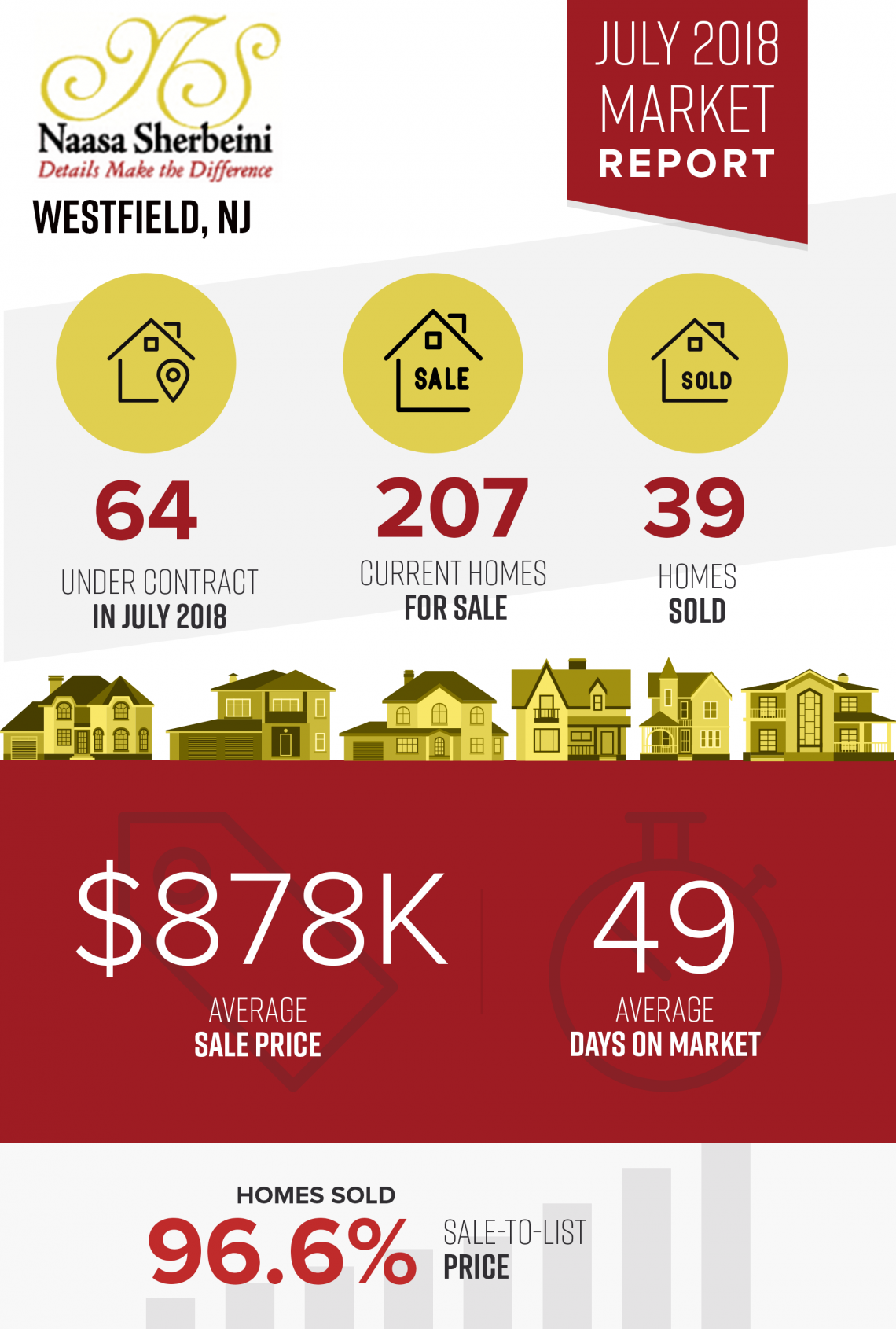 NS
Naasa Sherbeini
Details Make the Difference

WESTFIELD, NJ

JULY 2018 MARKET REPORT

SALE

SOLD

64
UNDER CONTRACT IN JULY 2018

207
CURRENT HOMES FOR SALE

39
HOMES SOLD

$878K
AVERAGE SALE PRICE

49
AVERAGE DAYS ON MARKET

HOMES SOLD
96.6%
SALE-TO-LIST PRICE